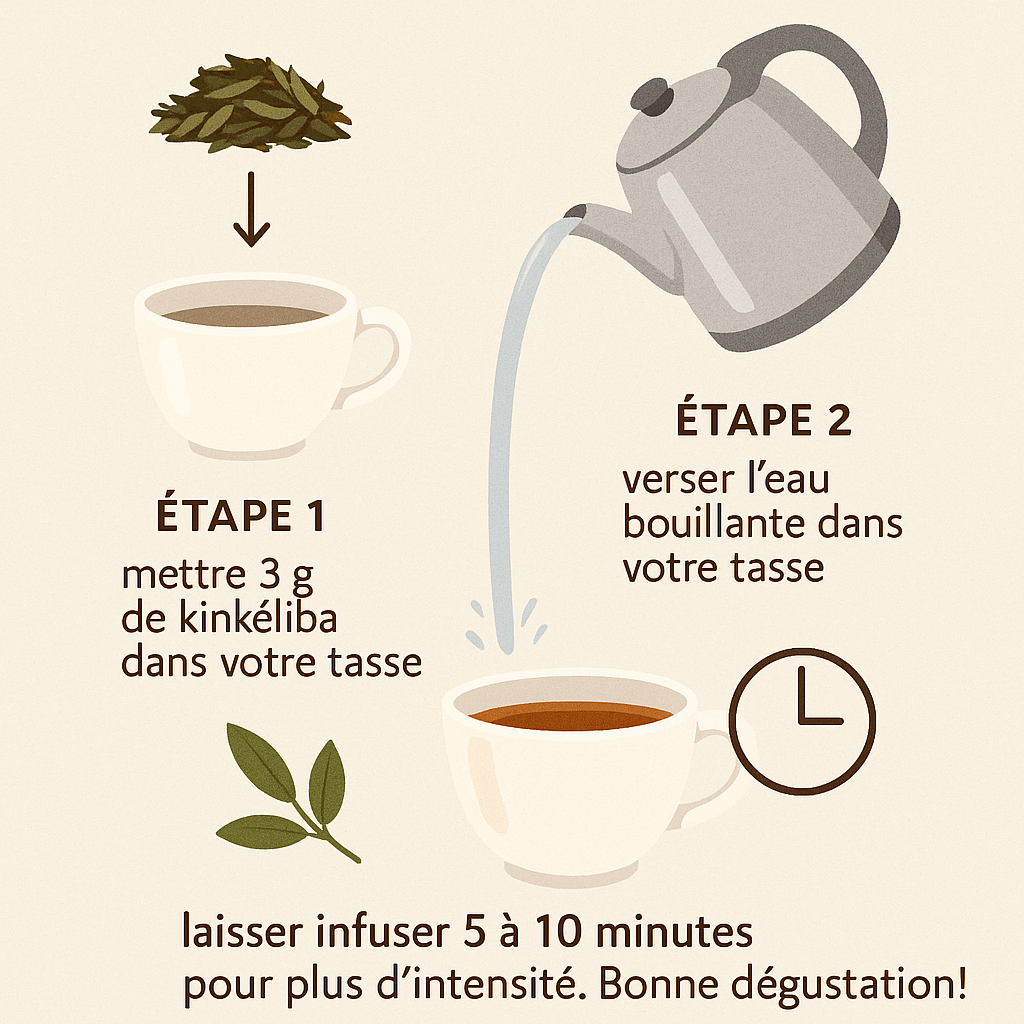 ÉTAPE 1
mettre 3 g de kinkéliba dans votre tasse

ÉTAPE 2
verser l’eau bouillante dans votre tasse

laisser infuser 5 à 10 minutes pour plus d’intensité. Bonne dégustation!